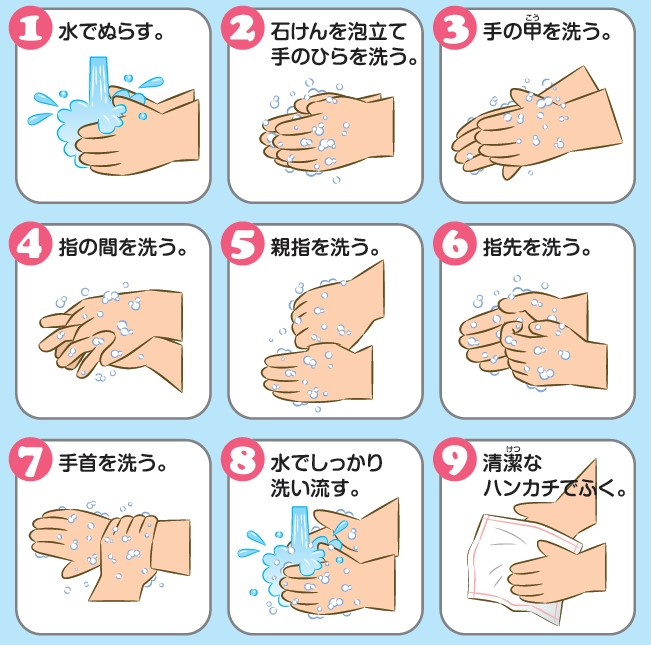 1 水でぬらす。

2 石けんを泡立て手のひらを洗う。

3 手の甲（こう）を洗う。

4 指の間を洗う。

5 親指を洗う。

6 指先を洗う。

7 手首を洗う。

8 水でしっかり洗い流す。

9 清潔（けつ）なハンカチでふく。